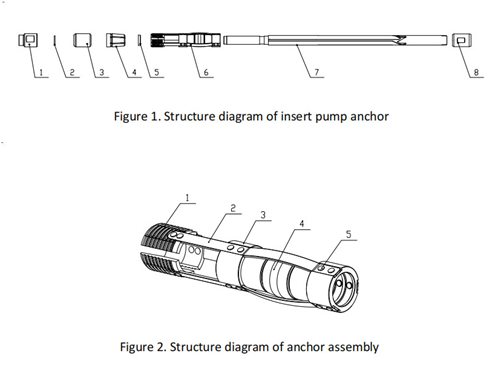 1 2 3 4 5 6 7 8

Figure 1. Structure diagram of insert pump anchor

1 2 3 4 5

Figure 2. Structure diagram of anchor assembly